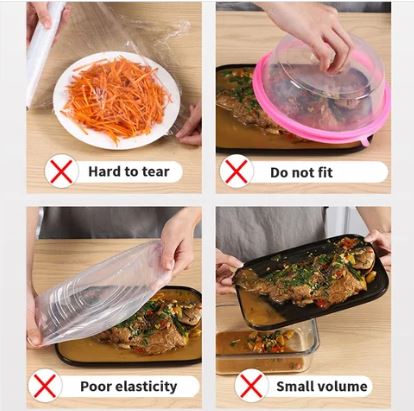 Hard to tear

Do not fit

Poor elasticity

Small volume